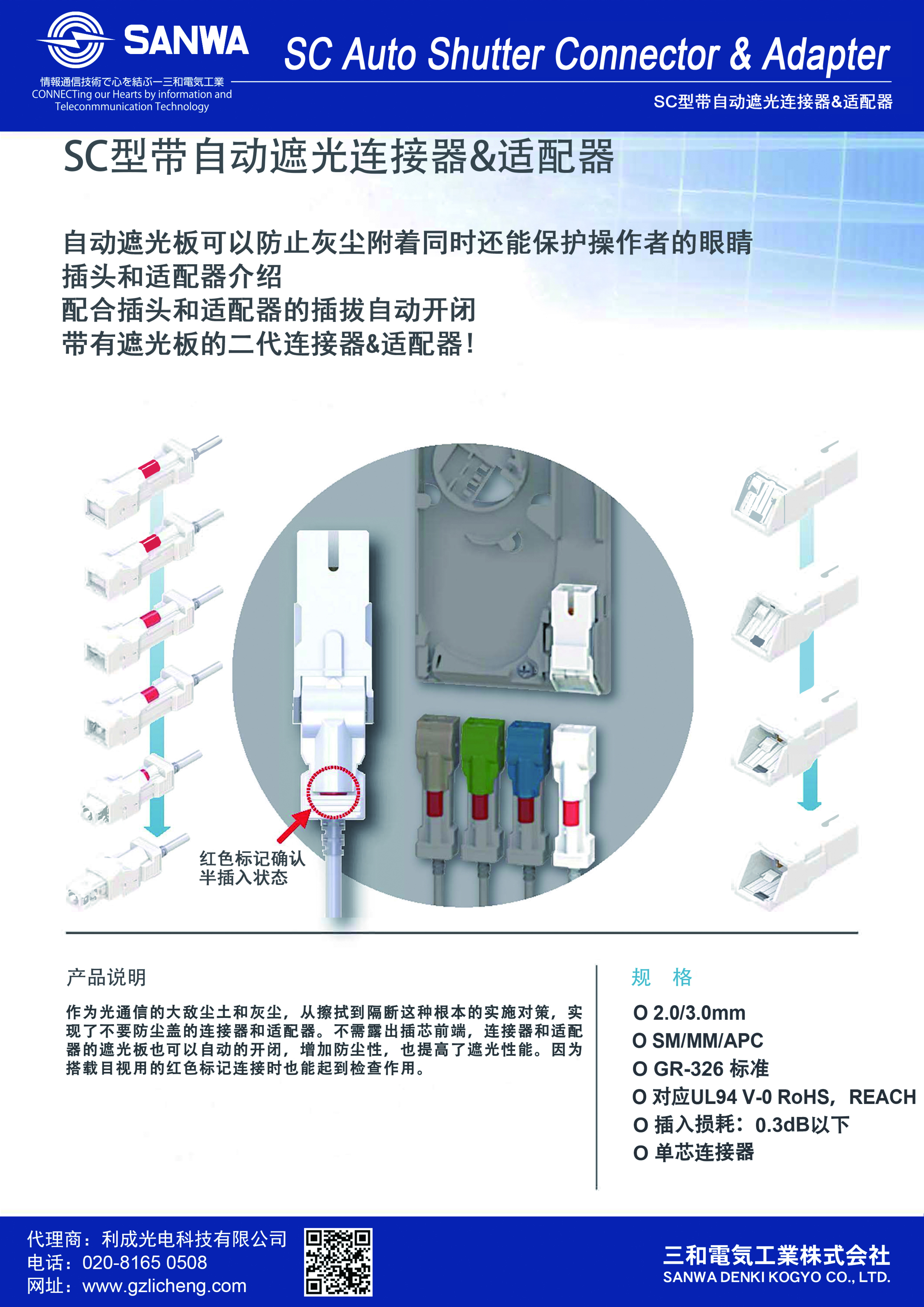 SANWA
情報通信技術で心を結ぶ—三和電気工業
CONNECTing our Hearts by information and Teleconmmunication Technology

SC Auto Shutter Connector & Adapter
SC型带自动遮光连接器&适配器

SC型带自动遮光连接器&适配器

自动遮光板可以防止灰尘附着同时还能保护操作者的眼睛
插头和适配器介绍
配合插头和适配器的插拔自动开闭
带有遮光板的二代连接器&适配器!

红色标记确认
半插入状态

产品说明

作为光通信的大敌尘土和灰尘，从擦拭到隔断这种根本的实施对策，实现了不要防尘盖的连接器和适配器。不需露出插芯前端，连接器和适配器的遮光板也可以自动的开闭，增加防尘性，也提高了遮光性能。因为搭载目视用的红色标记连接时也能起到检查作用。

规　格

O 2.0/3.0mm
O SM/MM/APC
O GR-326 标准
O 对应UL94 V-0 RoHS，REACH
O 插入损耗：0.3dB以下
O 单芯连接器

代理商：利成光电科技有限公司
电话：020-8165 0508
网址：www.gzlicheng.com

三和電気工業株式会社
SANWA DENKI KOGYO CO., LTD.